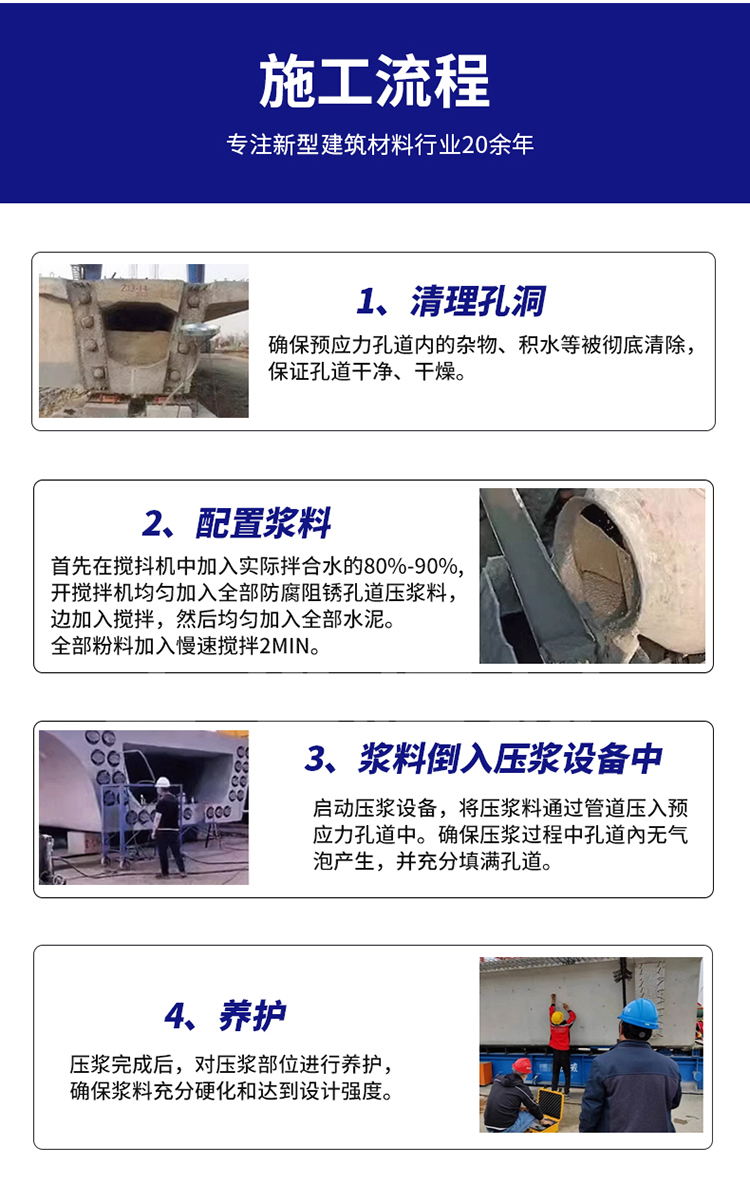 施工流程

专注新型建筑材料行业20余年

1、清理孔洞

确保预应力孔道内的杂物、积水等被彻底清除，保证孔道干净、干燥。

2、配置浆料

首先在搅抖机中加入实际拌合水的80%-90%，开搅拌机均匀加入全部防腐阻锈孔道压浆料，边加入搅拌，然后均匀加入全部水泥。
全部粉料加入慢速搅拌2MIN。

3、浆料倒入压浆设备中

启动压浆设备，将压浆料通过管道压入预应力孔道中。确保压浆过程中孔道内无气泡产生，并充分填满孔道。

4、养护

压浆完成后，对压浆部位进行养护，确保浆料充分硬化和达到设计强度。